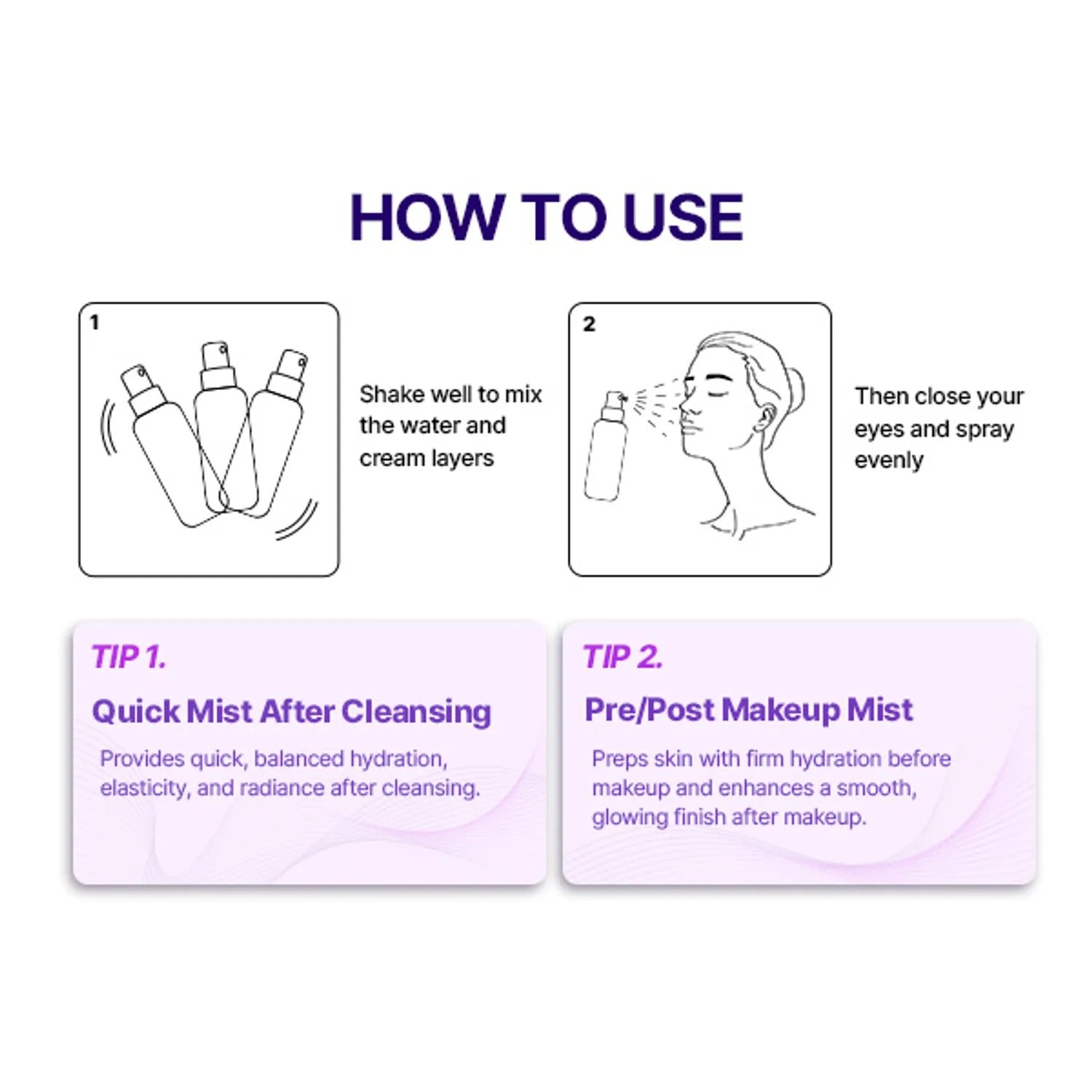 HOW TO USE

1

Shake well to mix the water and cream layers

2

Then close your eyes and spray evenly

TIP 1.

Quick Mist After Cleansing

Provides quick, balanced hydration, elasticity, and radiance after cleansing.

TIP 2.

Pre/Post Makeup Mist

Preps skin with firm hydration before makeup and enhances a smooth, glowing finish after makeup.