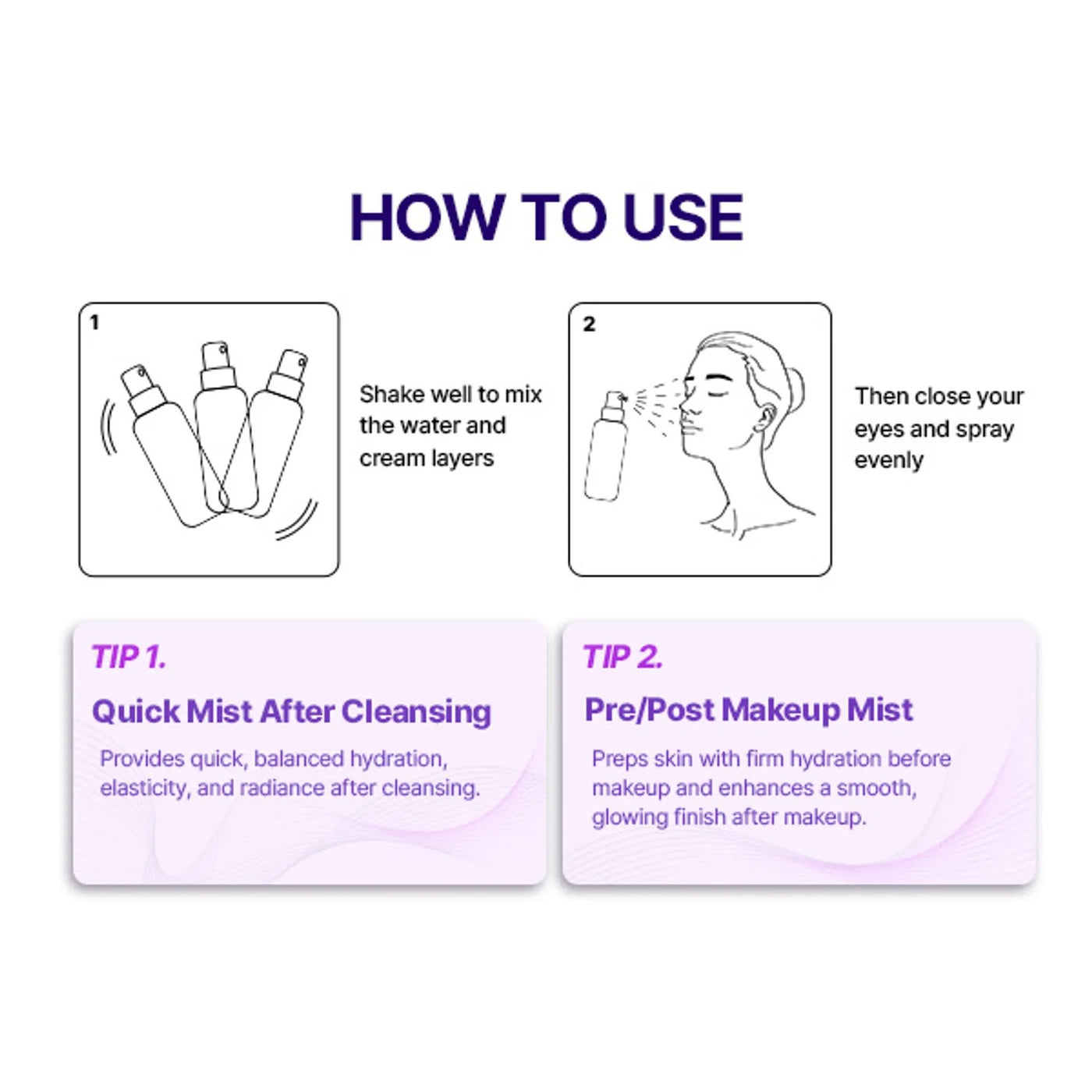 HOW TO USE

1

Shake well to mix the water and cream layers

2

Then close your eyes and spray evenly

TIP 1.

Quick Mist After Cleansing

Provides quick, balanced hydration, elasticity, and radiance after cleansing.

TIP 2.

Pre/Post Makeup Mist

Preps skin with firm hydration before makeup and enhances a smooth, glowing finish after makeup.